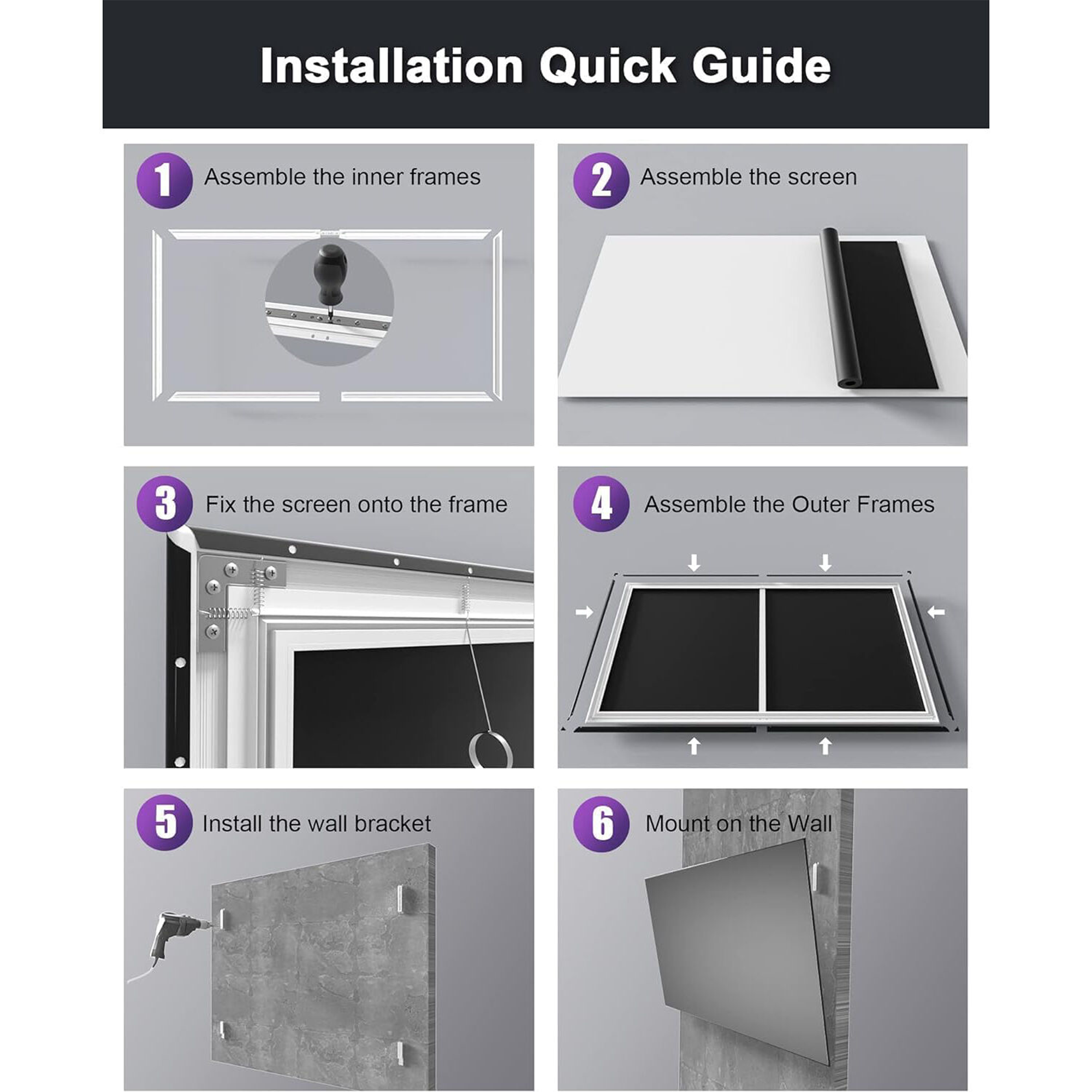 Installation Quick Guide

1 Assemble the inner frames

2 Assemble the screen

3 Fix the screen onto the frame

4 Assemble the Outer Frames

5 Install the wall bracket

6 Mount on the Wall